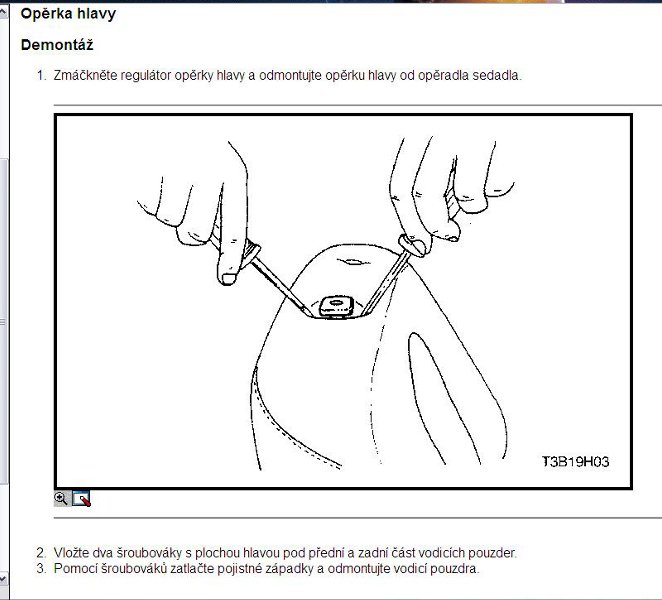 Opěrka hlavy

Demontáž

1. Zmáčkněte regulátor opěrky hlavy a odmontujte opěrku hlavy od opěradla sedadla.

T3B19H03

2. Vložte dva šroubováky s plochou hlavou pod přední a zadní část vodicích pouzder.
3. Pomocí šroubováků zatlačte pojistné západky a odmontujte vodicí pouzdra.