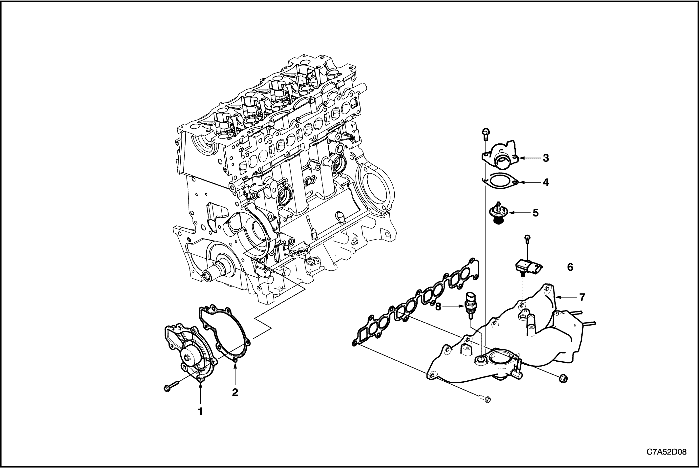 3
4
5
6
7
8
1
2
C7A52D08