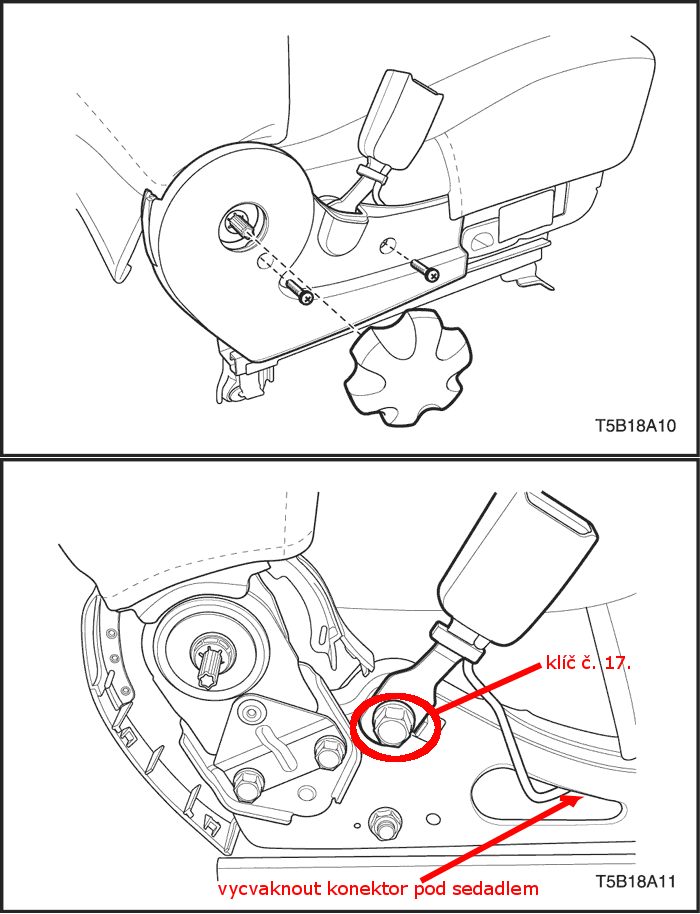 T5B18A10

klíč č. 17.

vycvaknout konektor pod sedadlem

T5B18A11