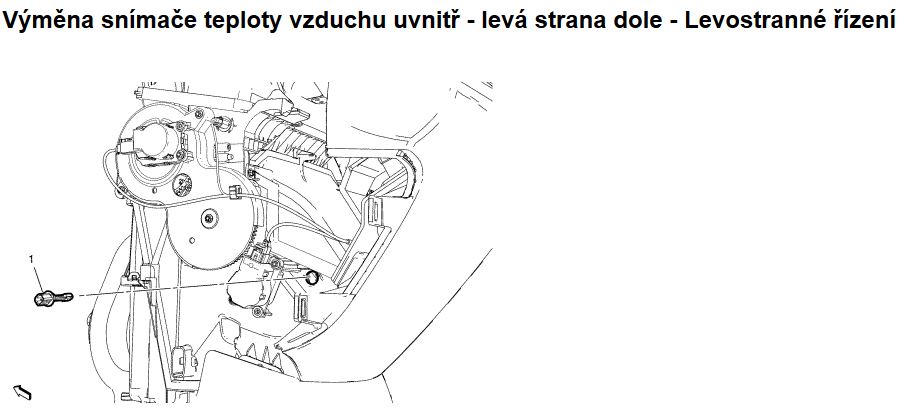 Výměna snímače teploty vzduchu uvnitř - levá strana dole - Levostranné řízení

1