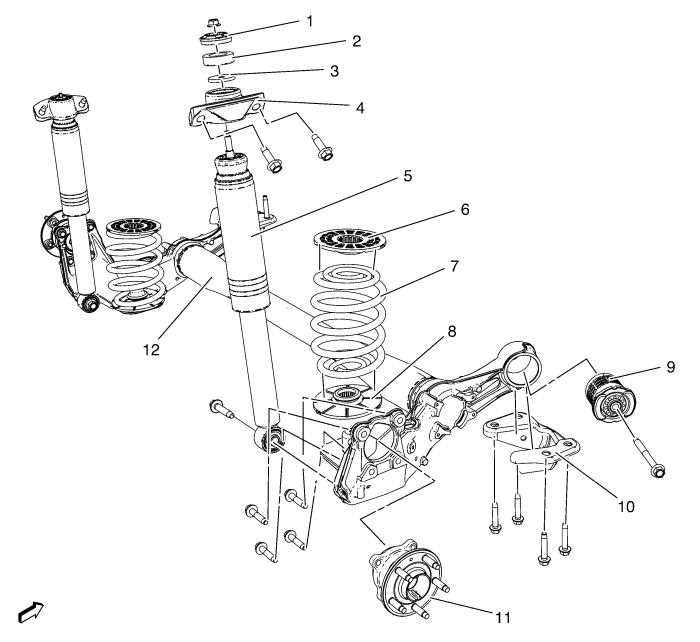 1
2
3
4
5
6
7
8
9
10
11
12